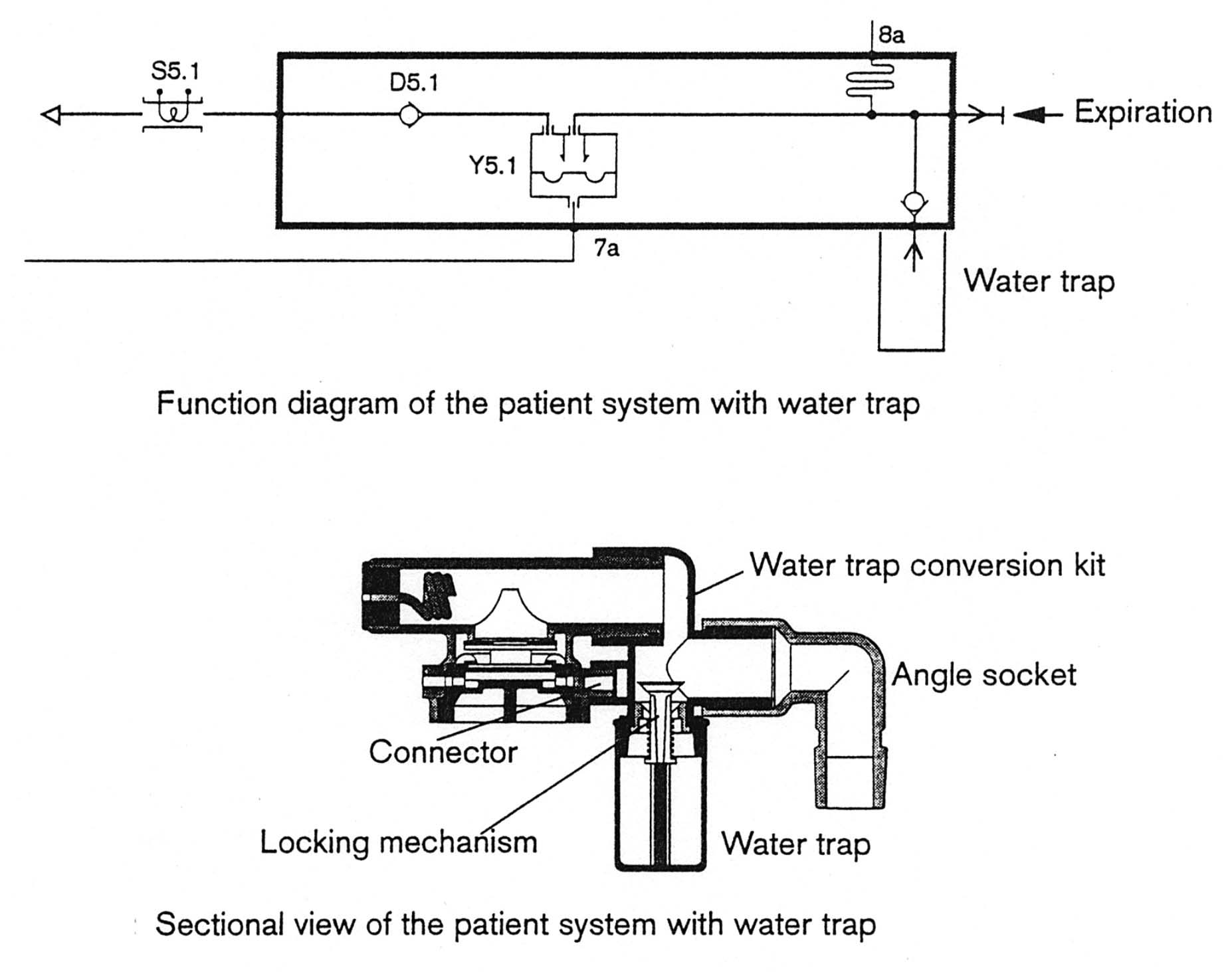 8a

S5.1

D5.1

Expiration

Y5.1

7a

Water trap

Function diagram of the patient system with water trap

Water trap conversion kit

Angle socket

Connector

Locking mechanism

Water trap

Sectional view of the patient system with water trap